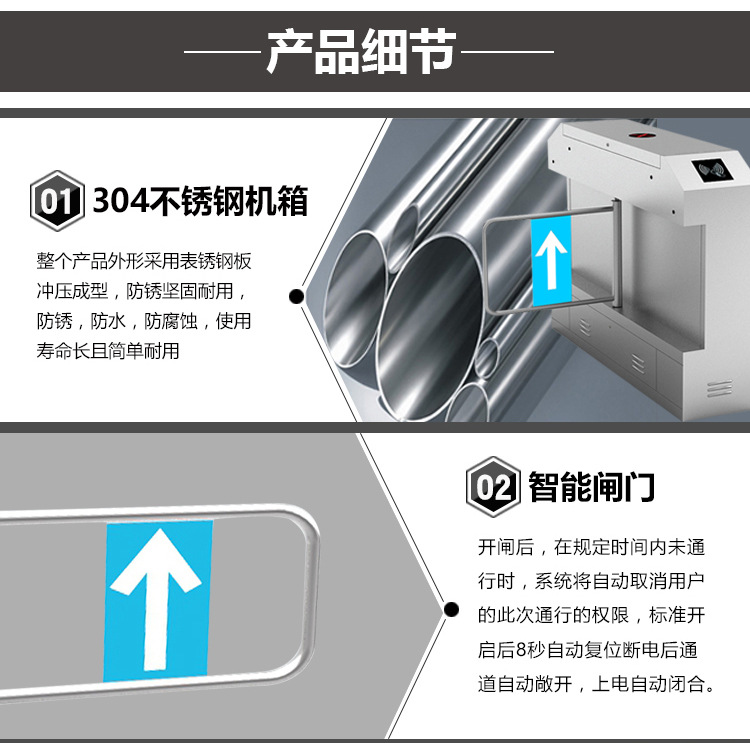 产品细节

01 304不锈钢机箱

整个产品外形采用表锈钢板冲压成型，防锈坚固耐用，防锈，防水，防腐蚀，使用寿命长且简单耐用

02 智能闸门

开闸后，在规定时间内未通行时，系统将自动取消用户的此次通行的权限，标准开启后8秒自动复位断电后通道自动敞开，上电自动闭合。